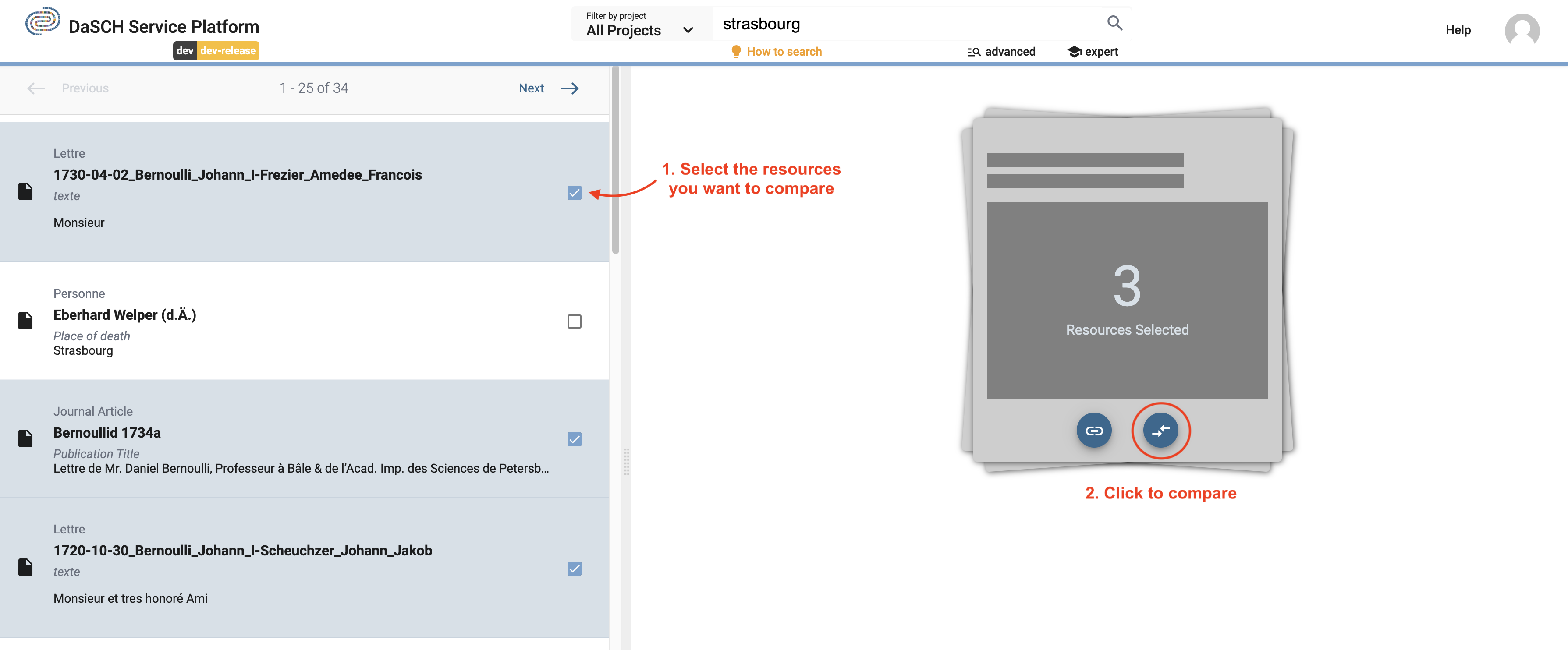 DaSCH Service Platform
dev dev-release

Filter by project
All Projects

strasbourg

How to search

advanced

expert

Help

Previous

1 - 25 of 34

Next

Lettre
1730-04-02_Bernoulli_Johann_I-Frezier_Amedee_Francois
texte
Monsieur

Personne
Eberhard Welper (d.Ä.)
Place of death
Strasbourg

Journal Article
Bernoullid 1734a
Publication Title
Lettre de Mr. Daniel Bernoulli, Professeur à Bâle & de l'Acad. Imp. des Sciences de Petersb...

Lettre
1720-10-30_Bernoulli_Johann_I-Scheuchzer_Johann_Jakob
texte
Monsieur et tres honoré Ami

1. Select the resources you want to compare

3
Resources Selected

2. Click to compare